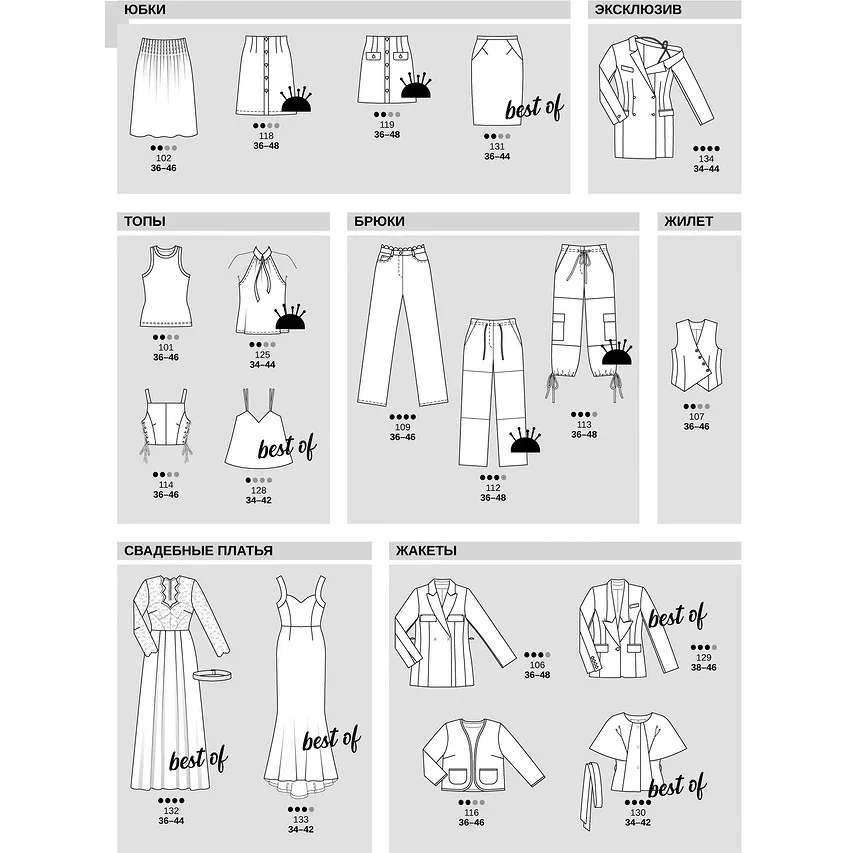 ЮБКИ

102
36–46

118
36–48

119
36–48

best of
131
36–44

ЭКСКЛЮЗИВ

134
34–44

ТОПЫ

101
36–46

125
34–44

114
36–46

best of
128
34–42

БРЮКИ

109
36–46

112
36–48

113
36–48

ЖИЛЕТ

107
36–46

СВАДЕБНЫЕ ПЛАТЬЯ

best of
132
36–44

best of
133
34–42

ЖАКЕТЫ

106
36–48

best of
129
38–46

116
36–46

best of
130
34–42