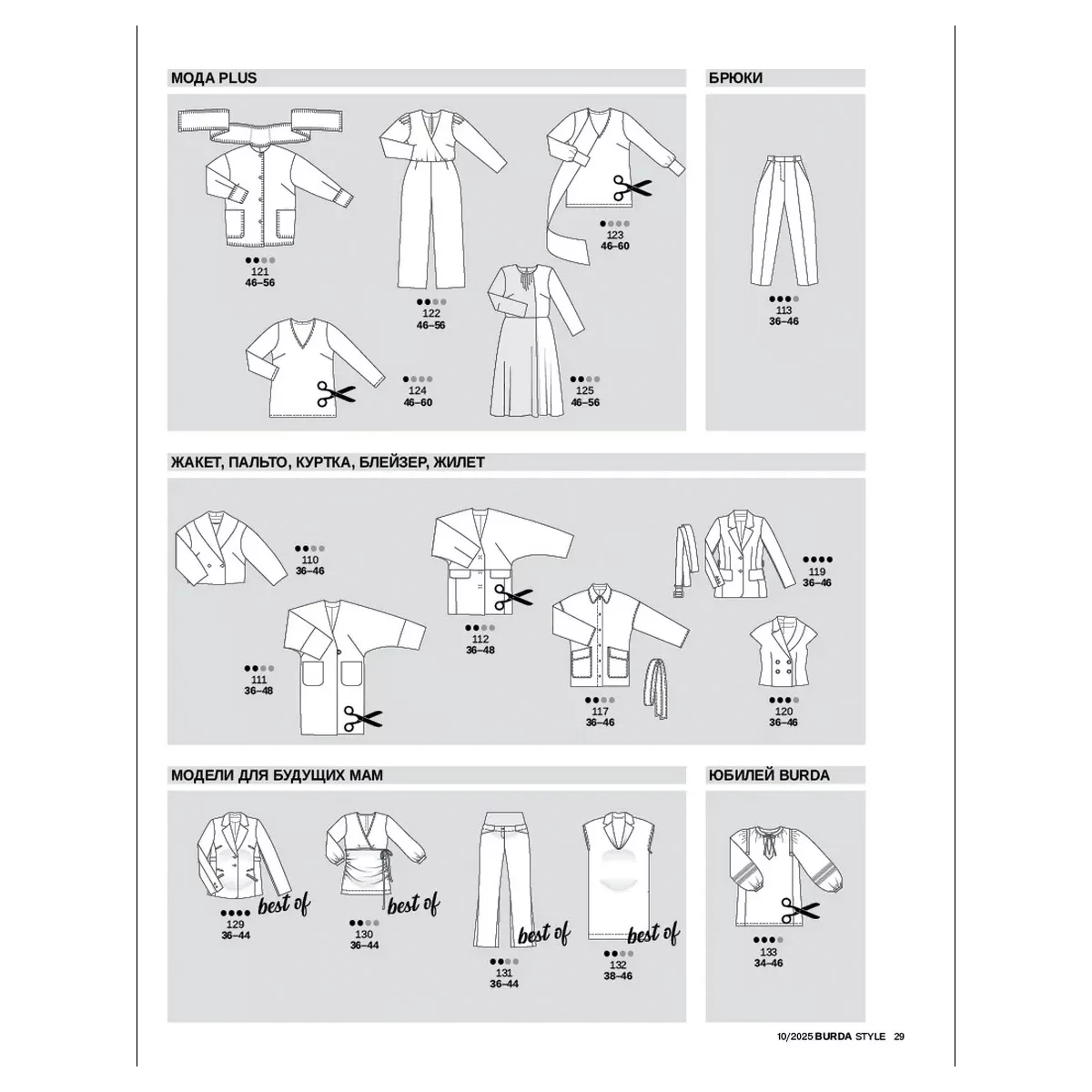 МОДА PLUS

121
46–56

122
46–56

123
46–60

124
46–60

125
46–56

БРЮКИ

113
36–46

ЖАКЕТ, ПАЛЬТО, КУРТКА, БЛЕЙЗЕР, ЖИЛЕТ

110
36–46

111
36–48

112
36–48

117
36–46

119
36–46

120
36–46

МОДЕЛИ ДЛЯ БУДУЩИХ МАМ

best of
129
36–44

best of
130
36–44

best of
131
36–44

best of
132
38–46

ЮБИЛЕЙ BURDA

133
34–46

10/2025 BURDA STYLE 29