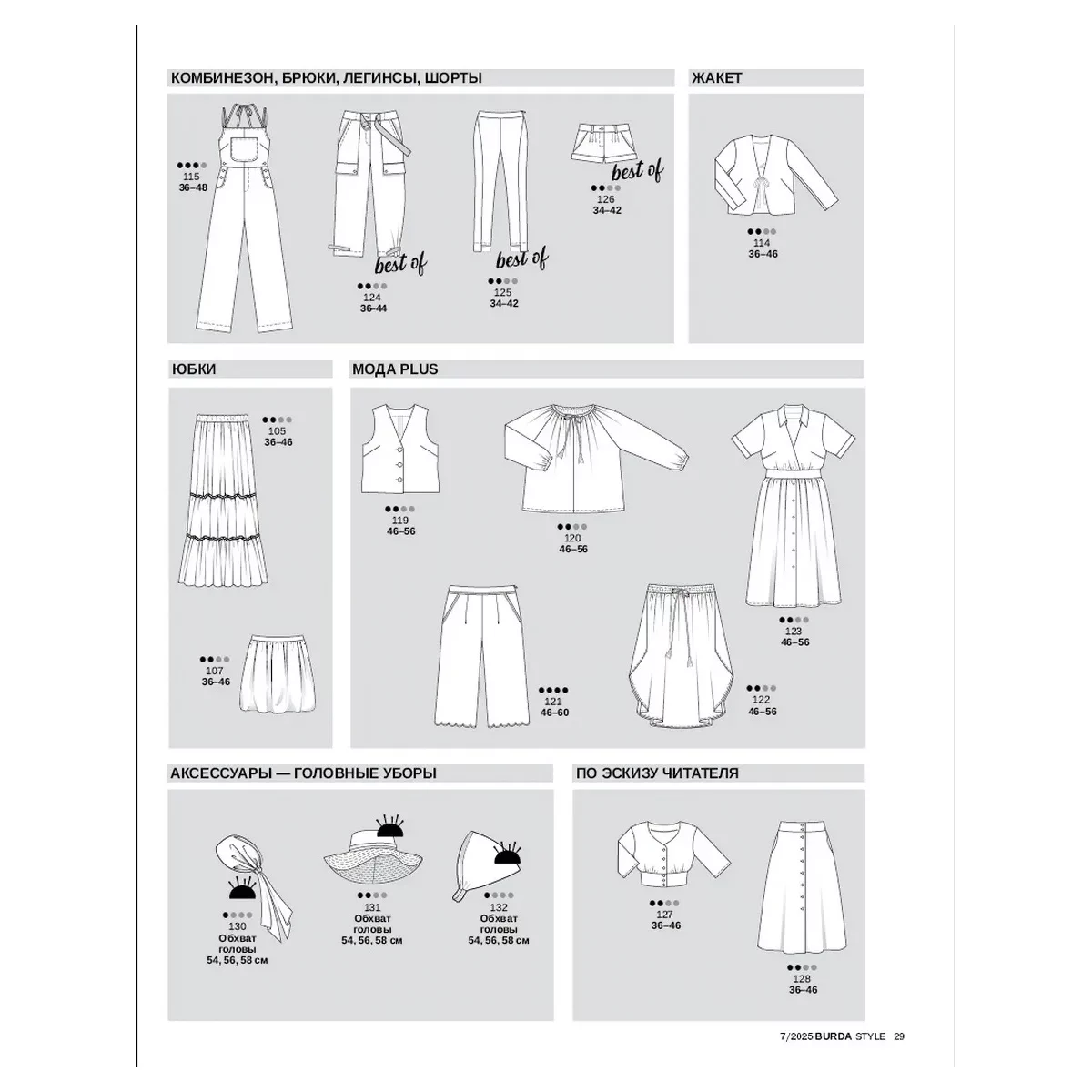 КОМБИНЕЗОН, БРЮКИ, ЛЕГИНСЫ, ШОРТЫ

115
36–48

best of
124
36–44

best of
125
34–42

best of
126
34–42

ЖАКЕТ

114
36–46

ЮБКИ

105
36–46

107
36–46

МОДА PLUS

119
46–56

120
46–56

123
46–56

121
46–60

122
46–56

АКСЕССУАРЫ — ГОЛОВНЫЕ УБОРЫ

130
Обхват головы
54, 56, 58 см

131
Обхват головы
54, 56, 58 см

132
Обхват головы
54, 56, 58 см

ПО ЭСКИЗУ ЧИТАТЕЛЯ

127
36–46

128
36–46

7/2025 BURDA STYLE 29