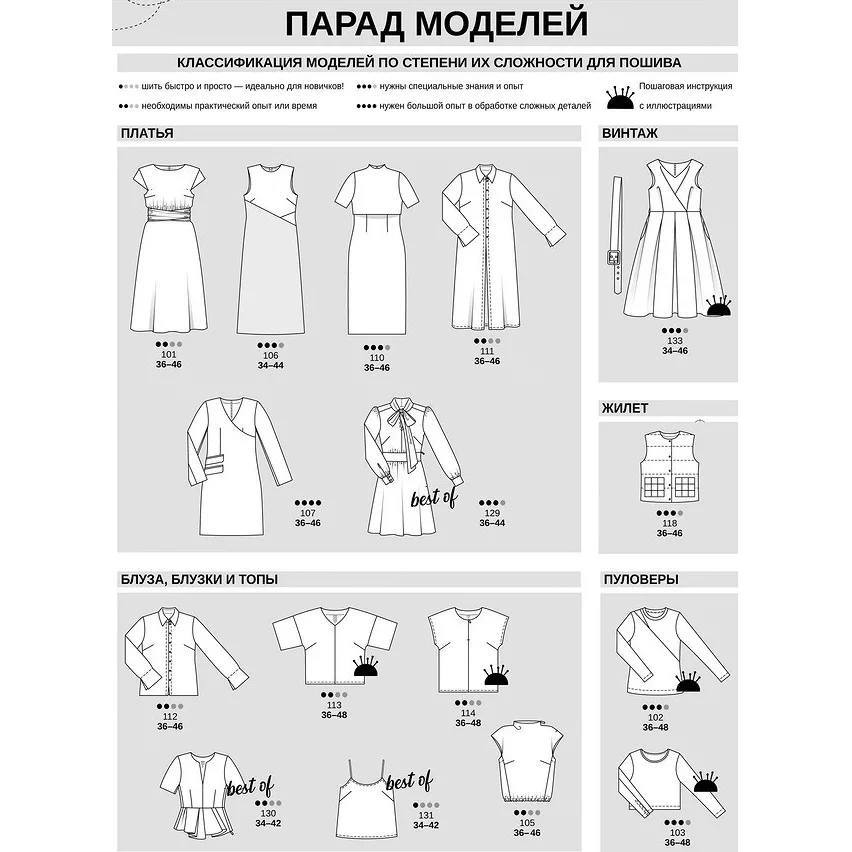 ПАРАД МОДЕЛЕЙ

КЛАССИФИКАЦИЯ МОДЕЛЕЙ ПО СТЕПЕНИ ИХ СЛОЖНОСТИ ДЛЯ ПОШИВА

шить быстро и просто — идеально для новичков!
необходимы практический опыт или время
нужны специальные знания и опыт
нужен большой опыт в обработке сложных деталей
Пошаговая инструкция с иллюстрациями

ПЛАТЬЯ

101
36–46

106
34–44

110
36–46

111
36–46

107
36–46

best of
129
36–44

ВИНТАЖ

133
34–46

ЖИЛЕТ

118
36–46

БЛУЗА, БЛУЗКИ И ТОПЫ

112
36–46

113
36–48

114
36–48

best of
130
34–42

best of
131
34–42

105
36–46

ПУЛОВЕРЫ

102
36–48

103
36–48