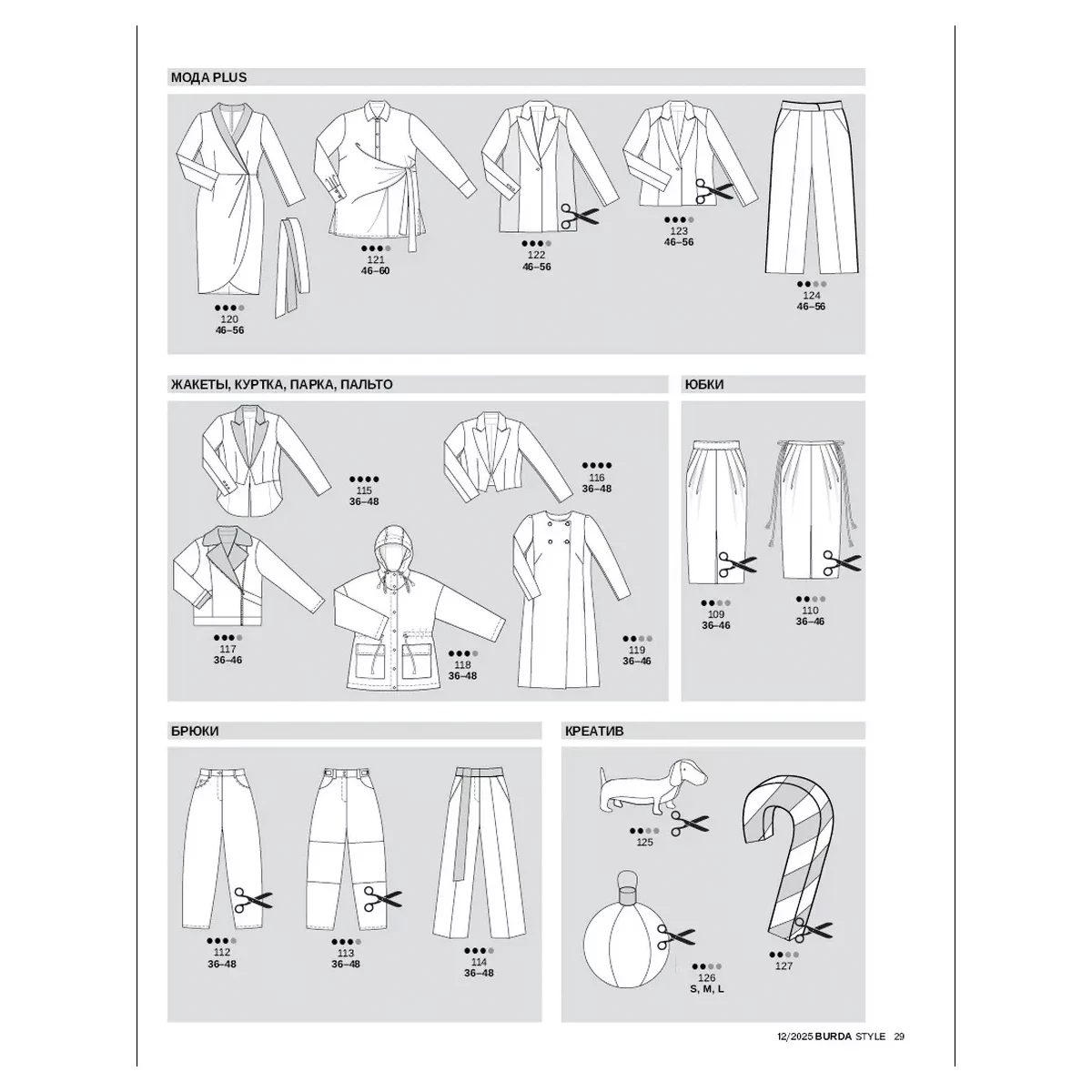 МОДА PLUS

120
46–56

121
46–60

122
46–56

123
46–56

124
46–56

ЖАКЕТЫ, КУРТКА, ПАРКА, ПАЛЬТО

115
36–48

116
36–48

117
36–46

118
36–48

119
36–46

ЮБКИ

109
36–46

110
36–46

БРЮКИ

112
36–48

113
36–48

114
36–48

КРЕАТИВ

125

126
S, M, L

127

12/2025 BURDA STYLE 29