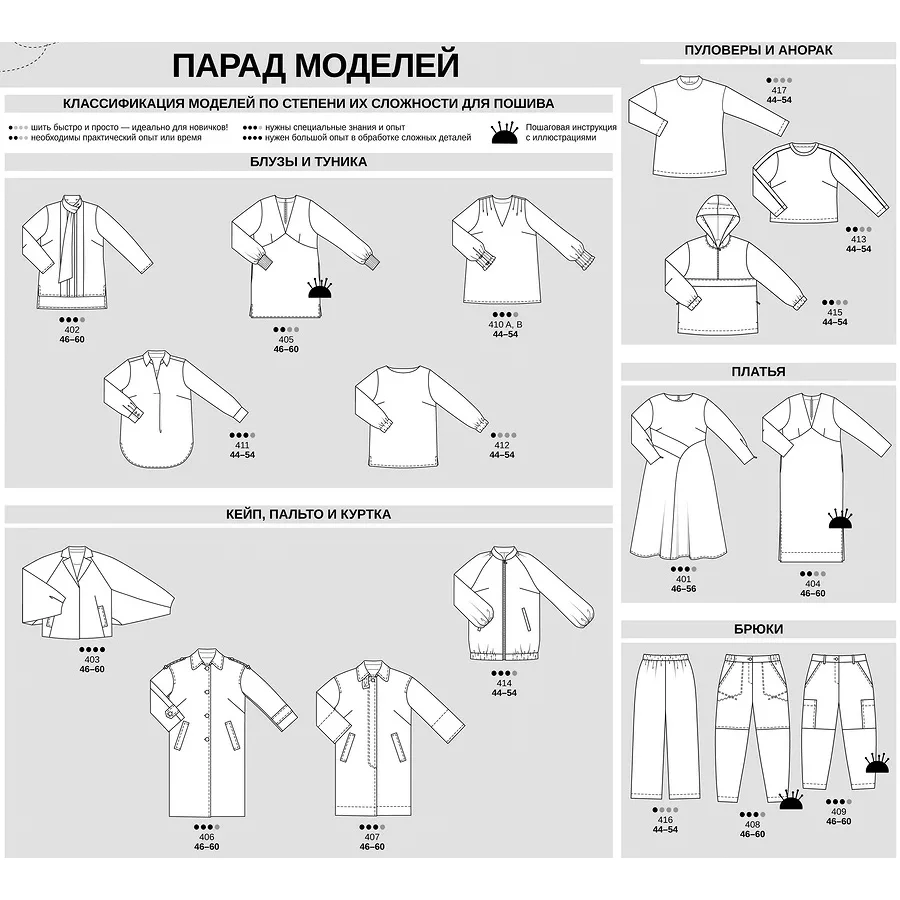 ПАРАД МОДЕЛЕЙ

КЛАССИФИКАЦИЯ МОДЕЛЕЙ ПО СТЕПЕНИ ИХ СЛОЖНОСТИ ДЛЯ ПОШИВА

шить быстро и просто — идеально для новичков!
необходимы практический опыт или время
нужны специальные знания и опыт
нужен большой опыт в обработке сложных деталей
Пошаговая инструкция с иллюстрациями

БЛУЗЫ И ТУНИКА

402
46–60

405
46–60

410 A, B
44–54

411
44–54

412
44–54

КЕЙП, ПАЛЬТО И КУРТКА

403
46–60

406
46–60

407
46–60

414
44–54

ПУЛОВЕРЫ И АНОРАК

417
44–54

413
44–54

415
44–54

ПЛАТЬЯ

401
46–56

404
46–60

БРЮКИ

416
44–54

408
46–60

409
46–60