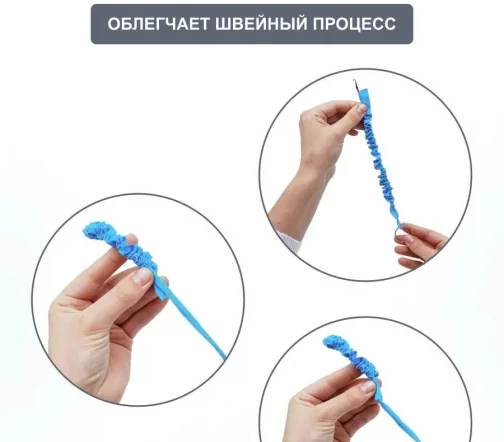 ОБЛЕГЧАЕТ ШВЕЙНЫЙ ПРОЦЕСС