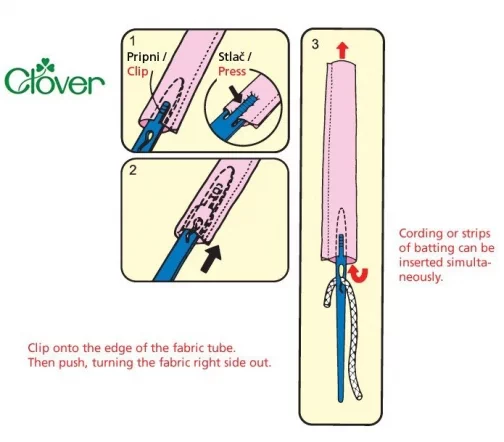 Clover

1
Pripni /
Clip

Stlač /
Press

2

3

Cording or strips of batting can be inserted simultaneously.

Clip onto the edge of the fabric tube.
Then push, turning the fabric right side out.